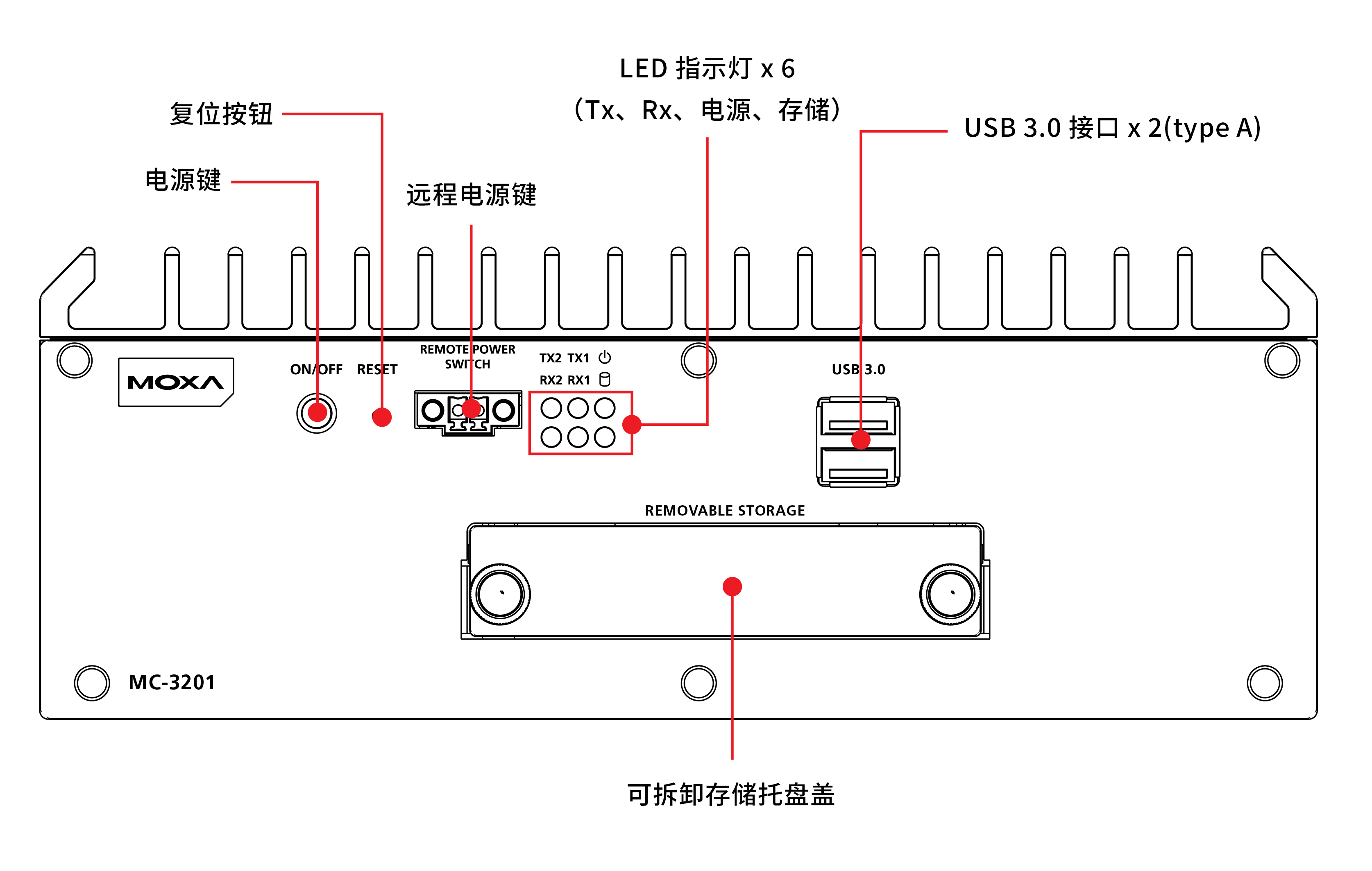 LED 指示灯 x 6
（Tx、Rx、电源、存储）

复位按钮

USB 3.0 接口 x 2(type A)

电源键

远程电源键

MOXA

ON/OFF

RESET

REMOTE POWER SWITCH

TX2 TX1

RX2 RX1

USB 3.0

REMOVABLE STORAGE

MC-3201

可拆卸存储托盘盖